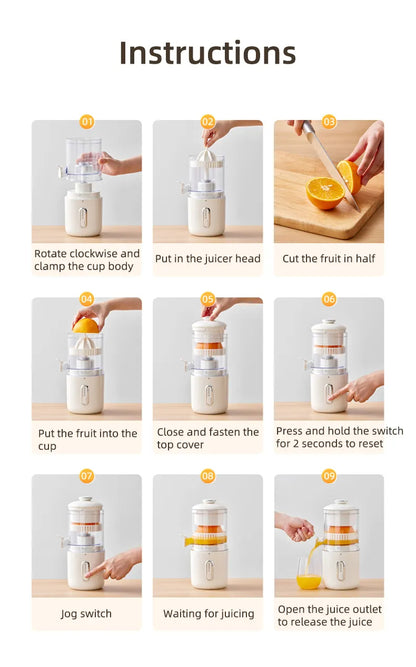 Instructions

01

Rotate clockwise and clamp the cup body

02

Put in the juicer head

03

Cut the fruit in half

04

Put the fruit into the cup

05

Close and fasten the top cover

06

Press and hold the switch for 2 seconds to reset

07

Jog switch

08

Waiting for juicing

09

Open the juice outlet to release the juice